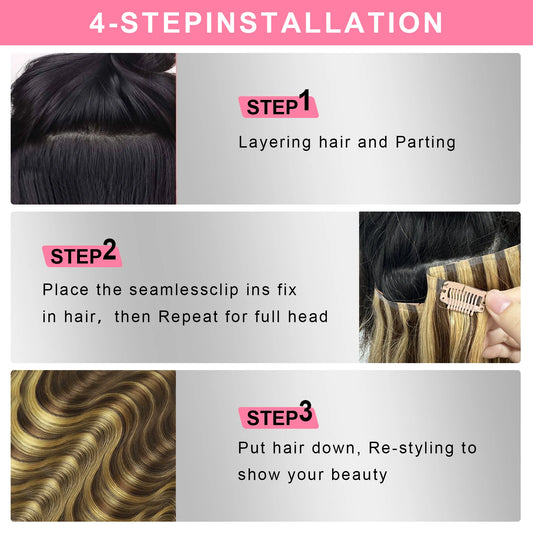 4-STEPINSTALLATION

STEP1
Layering hair and Parting

STEP2
Place the seamlessclip ins fix in hair, then Repeat for full head

STEP3
Put hair down, Re-styling to show your beauty