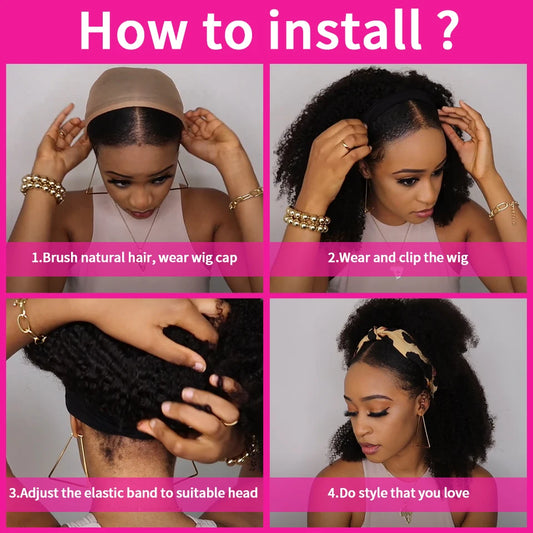 How to install ?

1.Brush natural hair, wear wig cap

2.Wear and clip the wig

3.Adjust the elastic band to suitable head

4.Do style that you love